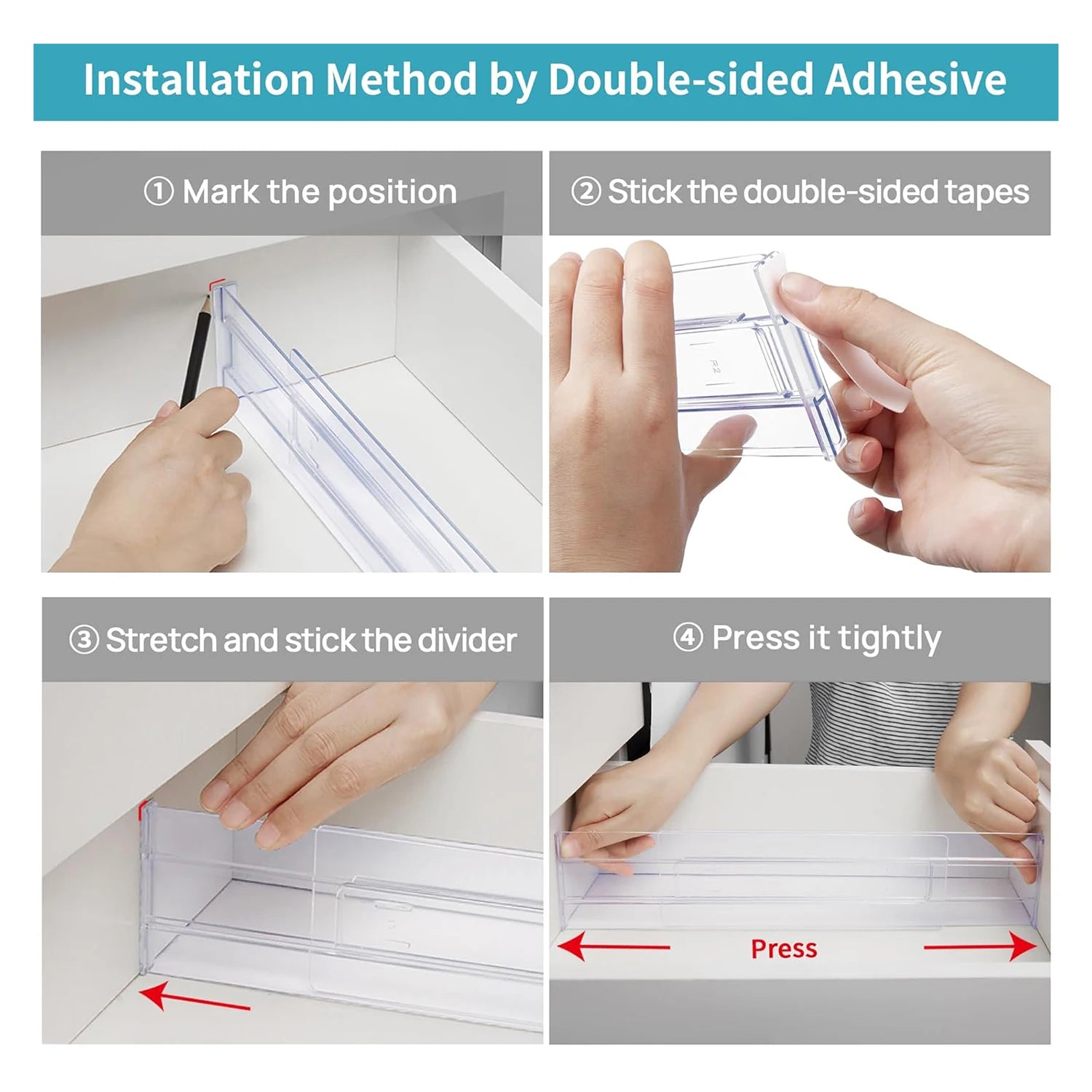 Installation Method by Double-sided Adhesive

① Mark the position

② Stick the double-sided tapes

③ Stretch and stick the divider

④ Press it tightly

Press